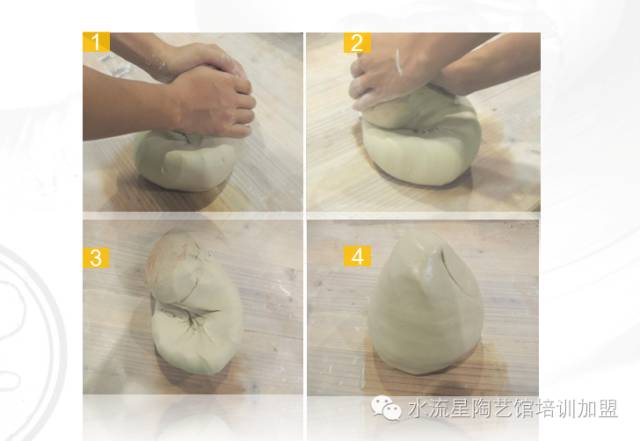 1

2

3

4

水流星陶艺馆培训加盟