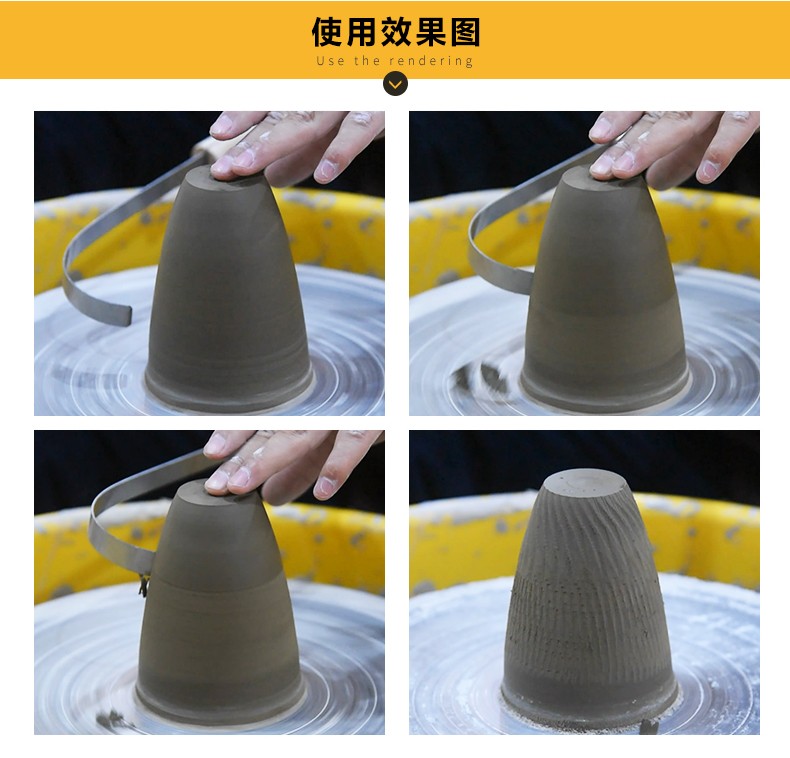 使用效果图
Use the rendering